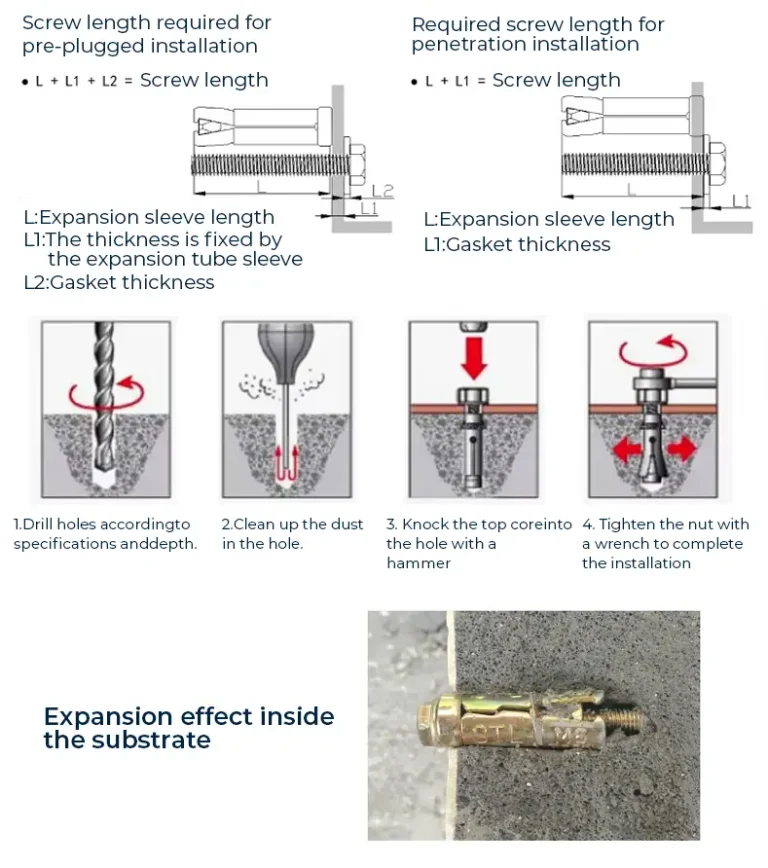 Screw length required for pre-plugged installation

• L + L1 + L2 = Screw length

L
L2
L1

L:Expansion sleeve length
L1:The thickness is fixed by the expansion tube sleeve
L2:Gasket thickness

Required screw length for penetration installation

• L + L1 = Screw length

L
L1

L:Expansion sleeve length
L1:Gasket thickness

1.Drill holes accordingto specifications anddepth.

2.Clean up the dust in the hole.

3. Knock the top coreinto the hole with a hammer

4. Tighten the nut with a wrench to complete the installation

Expansion effect inside the substrate

STL M8