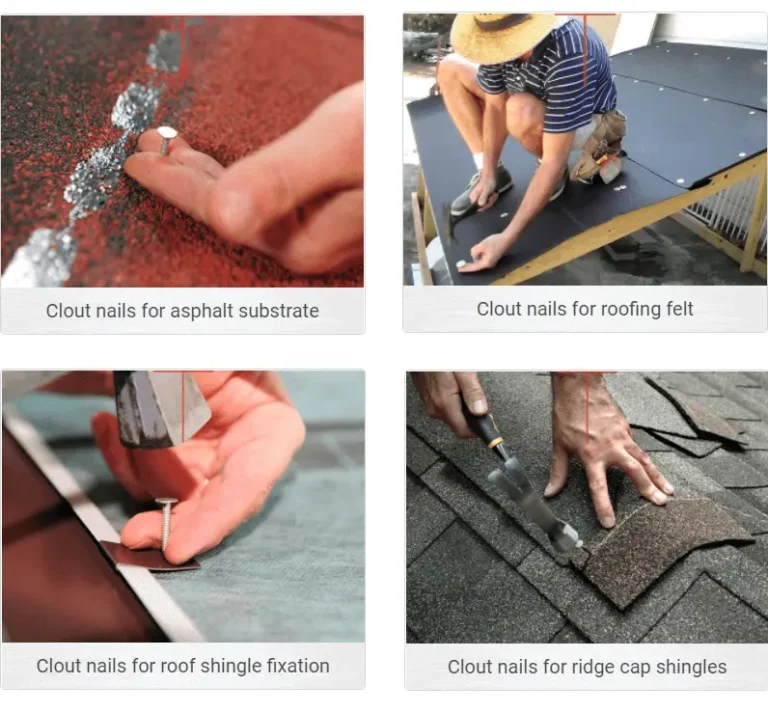 Clout nails for asphalt substrate

Clout nails for roofing felt

Clout nails for roof shingle fixation

Clout nails for ridge cap shingles