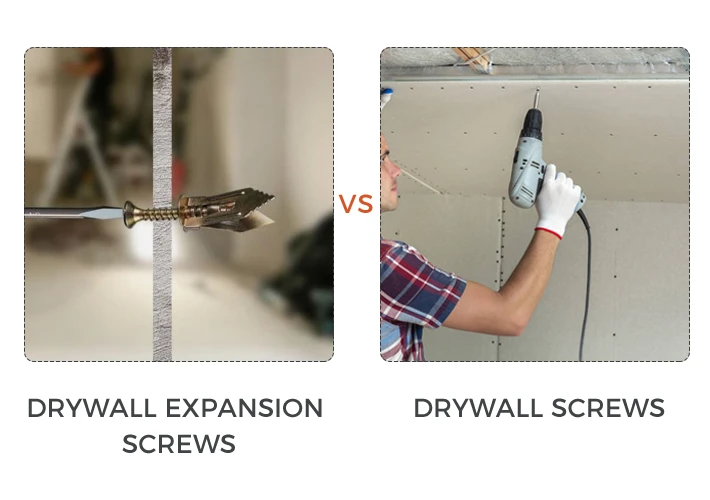 VS

DRYWALL EXPANSION SCREWS

DRYWALL SCREWS