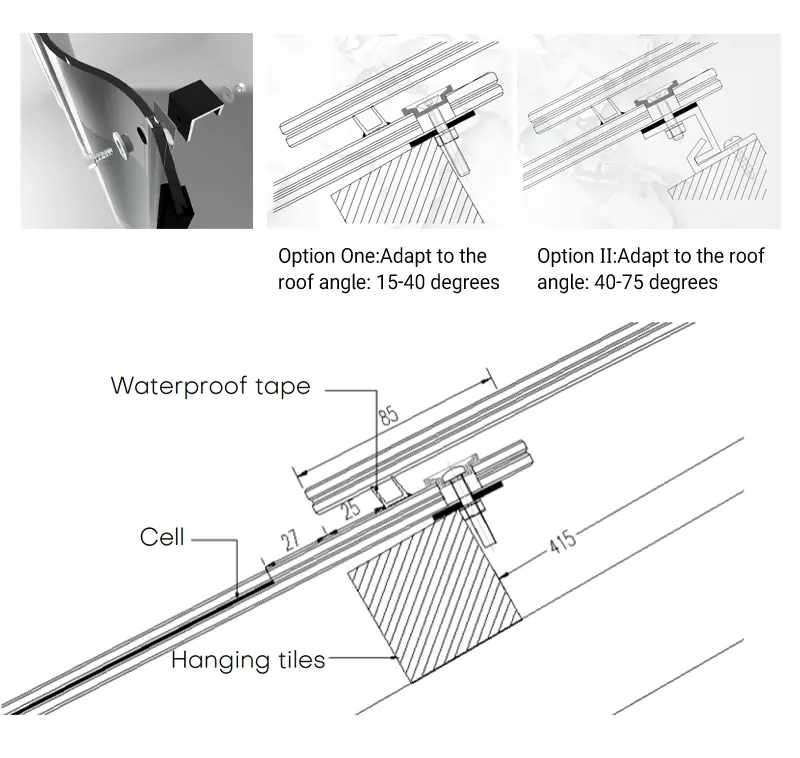 Option One:Adapt to the roof angle: 15-40 degrees

Option II:Adapt to the roof angle: 40-75 degrees

Waterproof tape

85

25

27

Cell

415

Hanging tiles